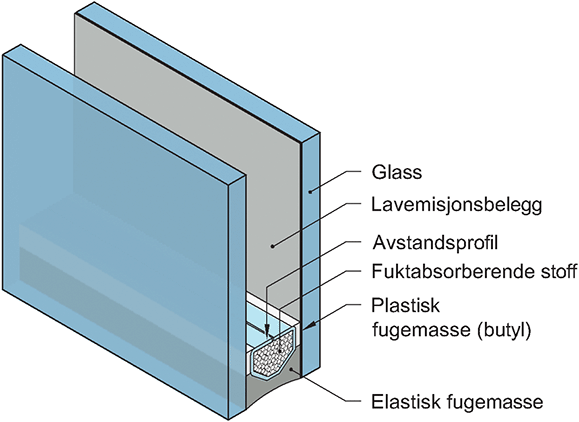 Glass

Lavemisjonsbelegg

Avstandsprofil

Fuktabsorberende stoff

Plastisk fugemasse (butyl)

Elastisk fugemasse